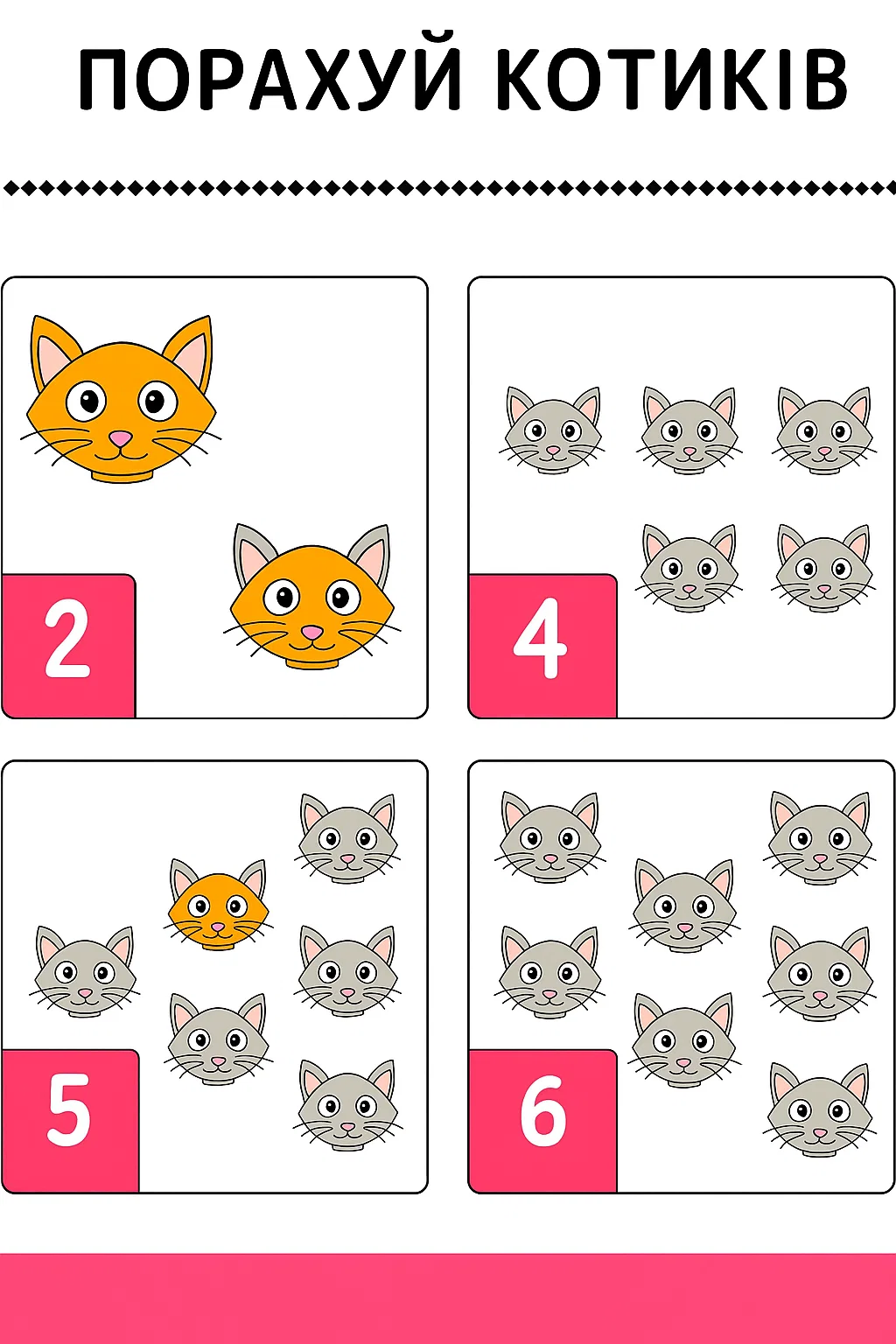 ПОРАХУЙ КОТИКІВ

2

4

5

6